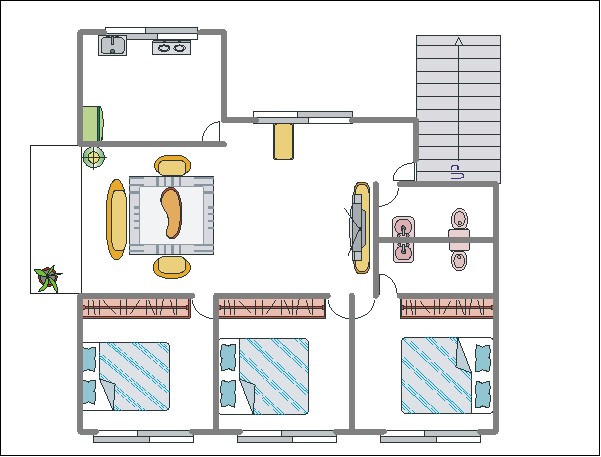 UP